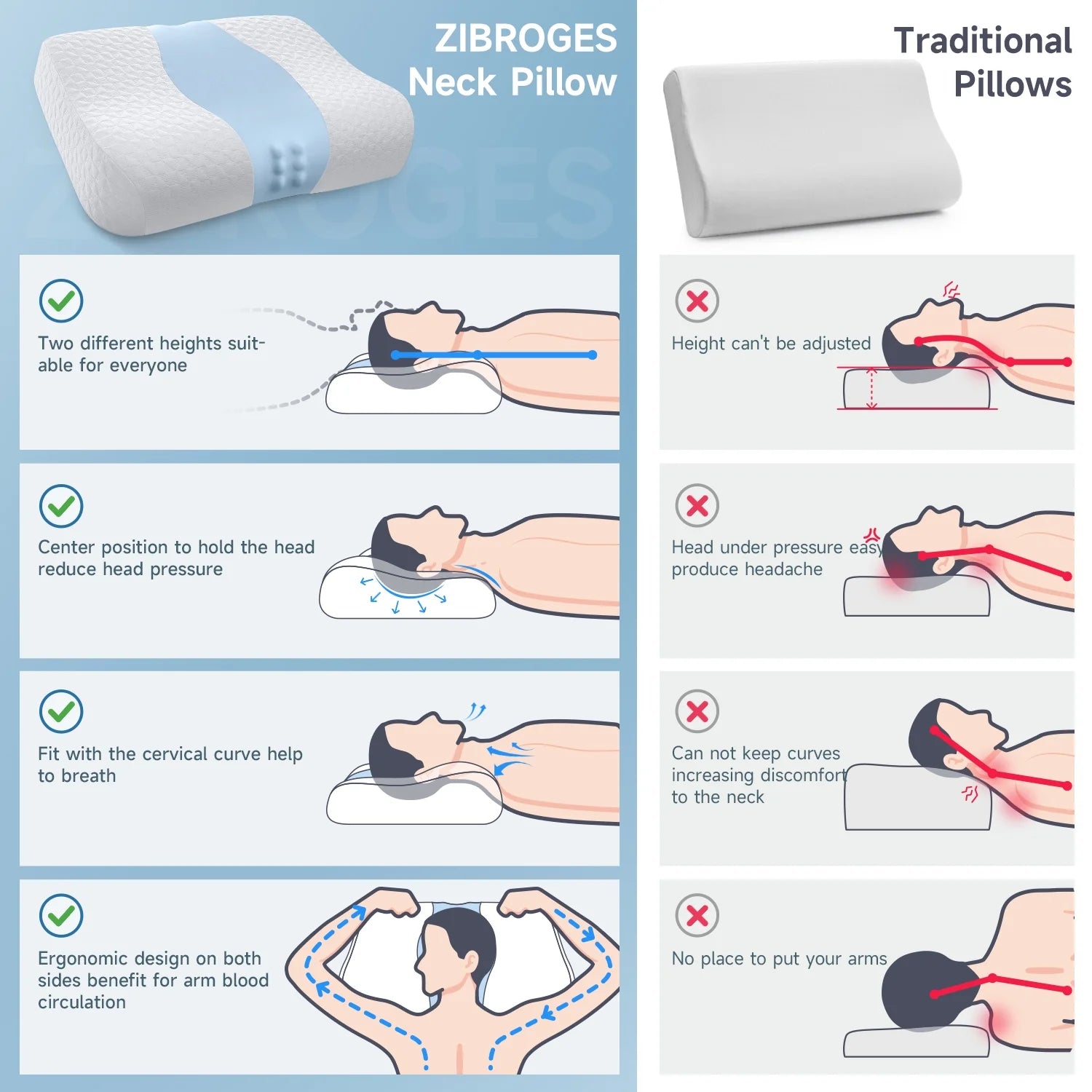 ZIBROGES Neck Pillow

Two different heights suitable for everyone

Center position to hold the head reduce head pressure

Fit with the cervical curve help to breath

Ergonomic design on both sides benefit for arm blood circulation

Traditional Pillows

Height can't be adjusted

Head under pressure easy produce headache

Can not keep curves increasing discomfort to the neck

No place to put your arms